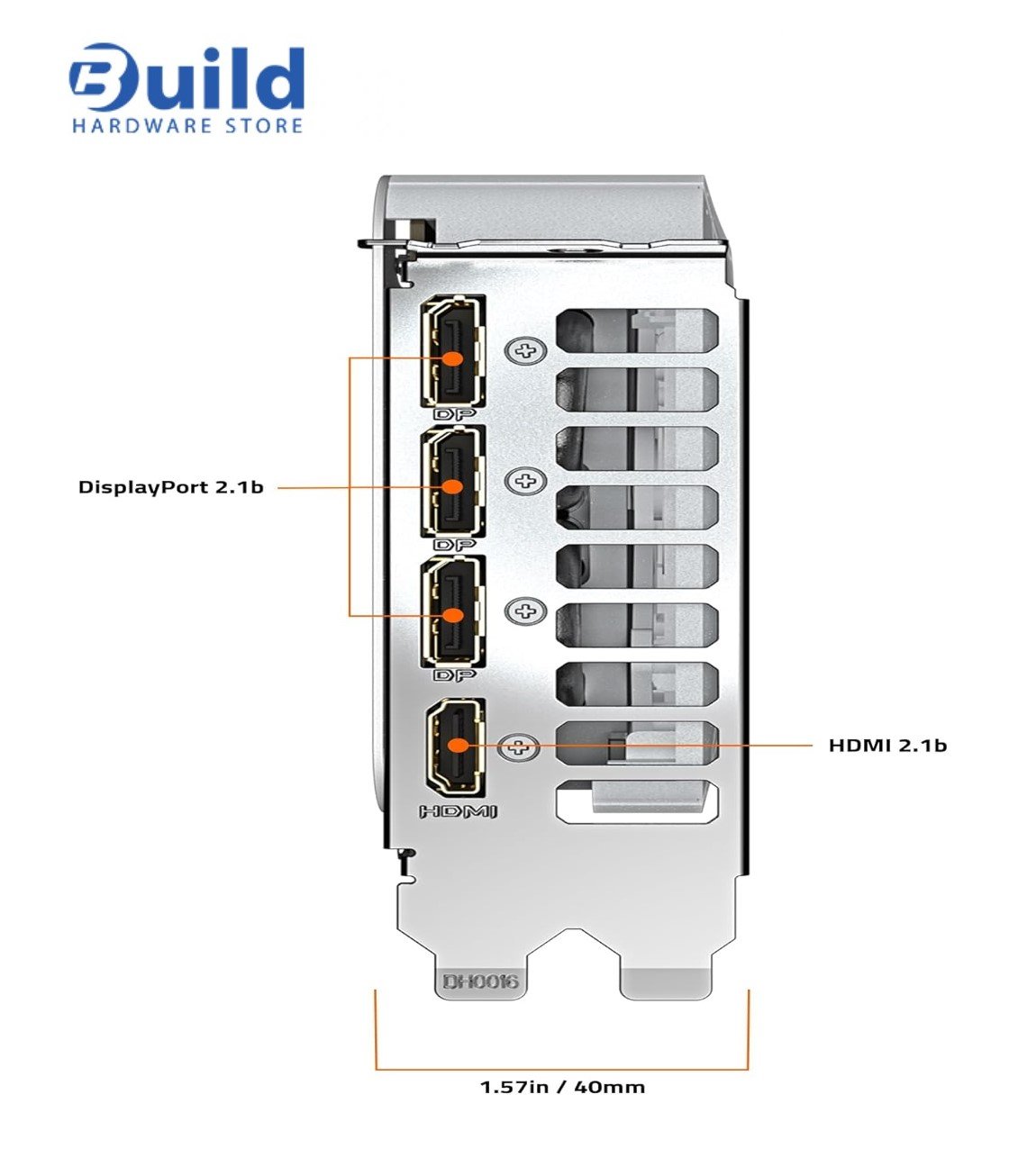 Build
HARDWARE STORE

DP

DisplayPort 2.1b

DP

DP

HDMI 2.1b

HDMI

DH0016

1.57in / 40mm